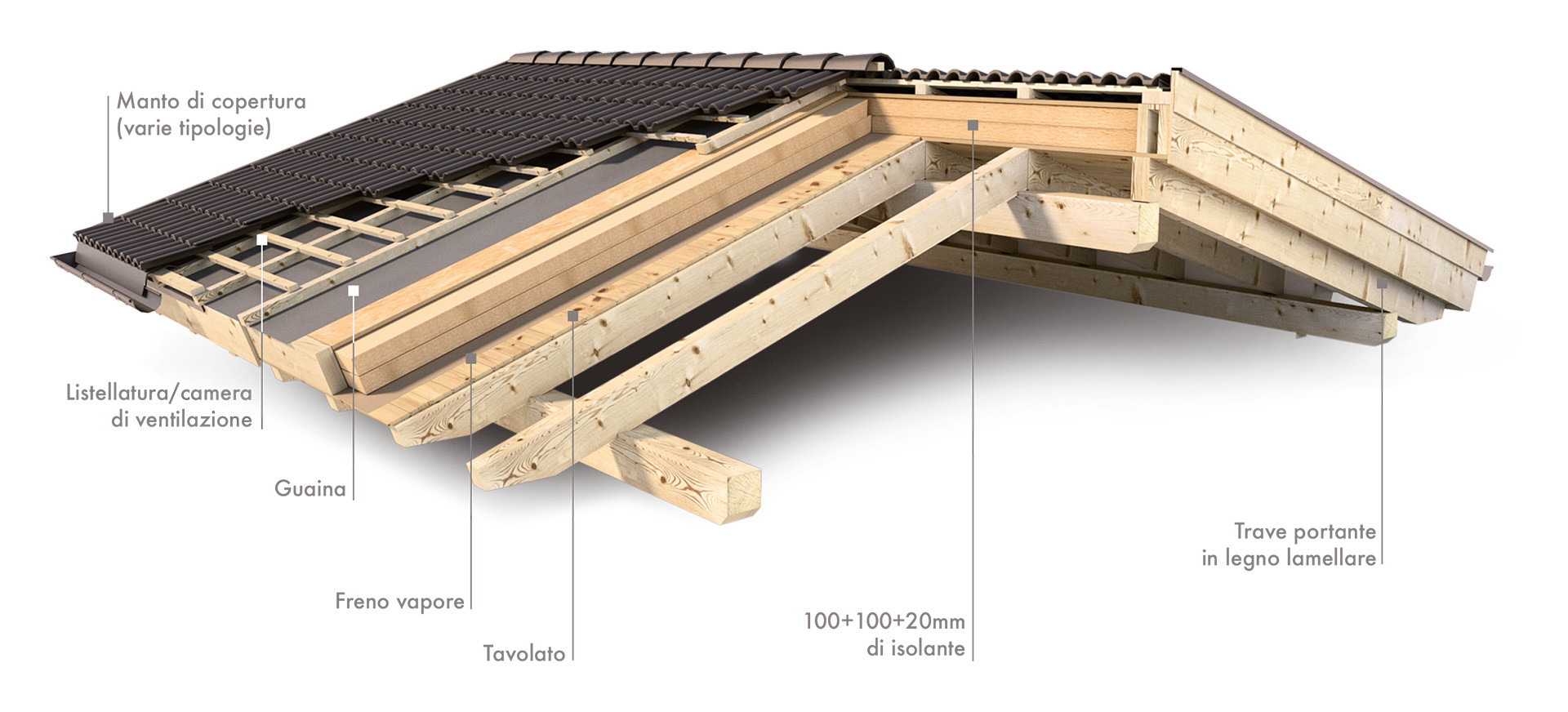 Manto di copertura
(varie tipologie)

Listellatura/camera
di ventilazione

Guaina

Freno vapore

Tavolato

100+100+20mm
di isolante

Trave portante
in legno lamellare