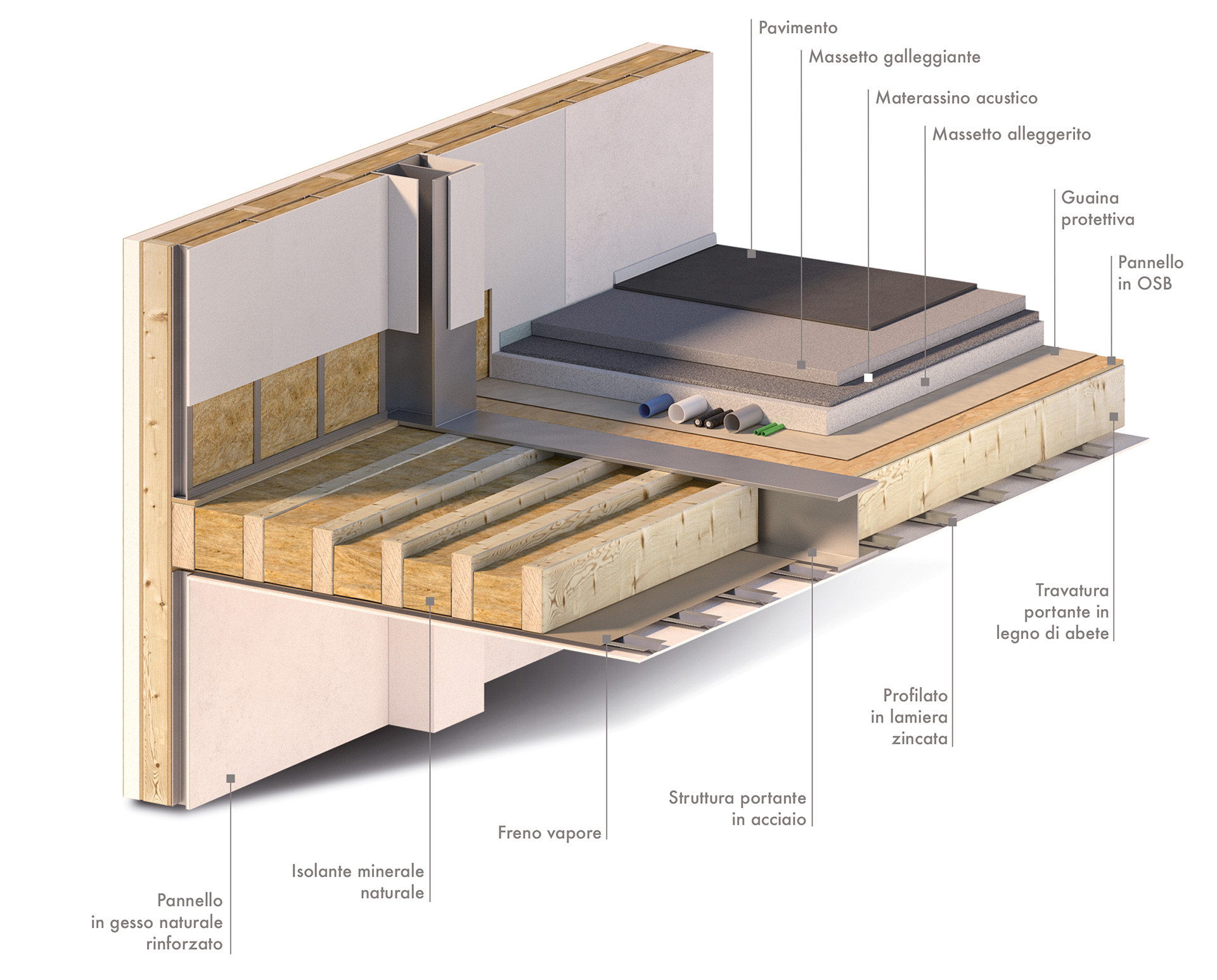 Pavimento

Massetto galleggiante

Materassino acustico

Massetto alleggerito

Guaina protettiva

Pannello in OSB

Travatura portante in legno di abete

Profilato in lamiera zincata

Struttura portante in acciaio

Freno vapore

Isolante minerale naturale

Pannello in gesso naturale rinforzato