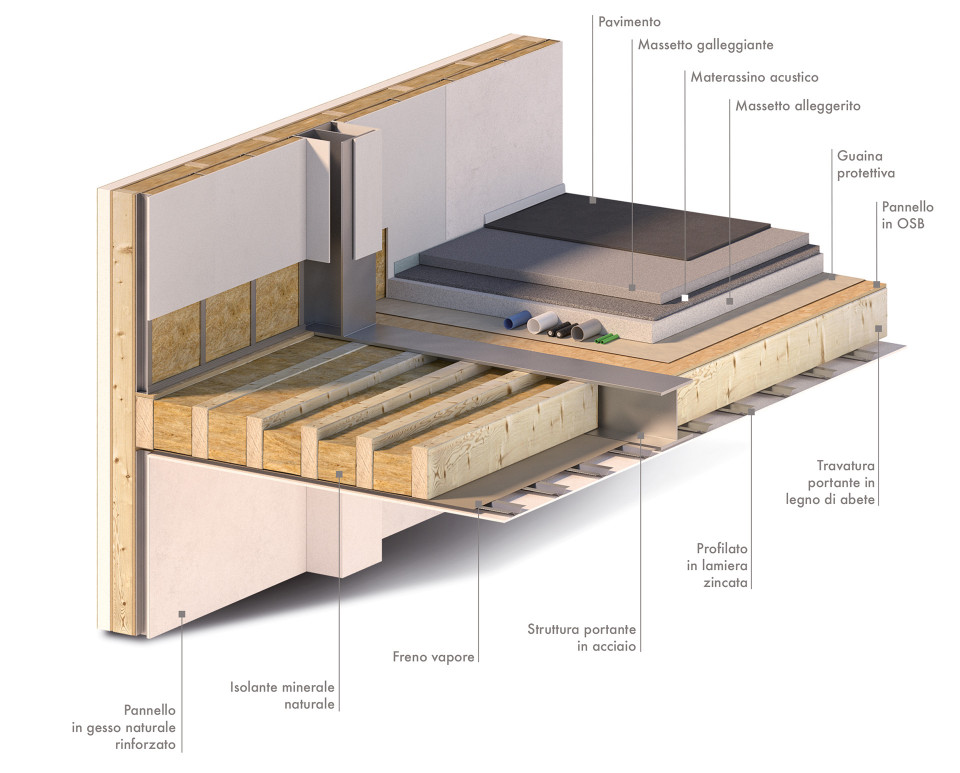 Pavimento

Massetto galleggiante

Materassino acustico

Massetto alleggerito

Guaina protettiva

Pannello in OSB

Travatura portante in legno di abete

Profilato in lamiera zincata

Struttura portante in acciaio

Freno vapore

Isolante minerale naturale

Pannello in gesso naturale rinforzato