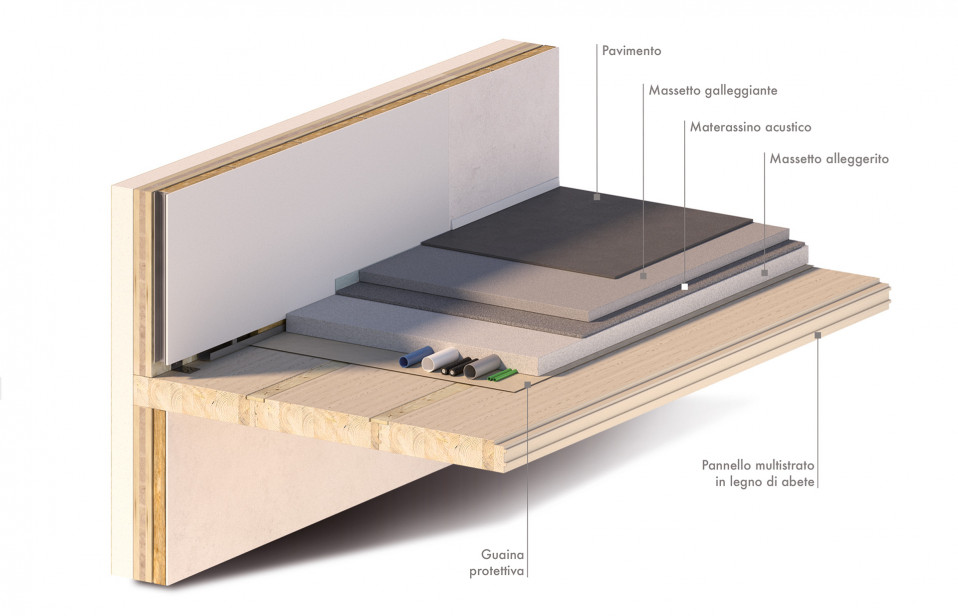 Pavimento

Massetto galleggiante

Materassino acustico

Massetto alleggerito

Pannello multistrato in legno di abete

Guaina protettiva